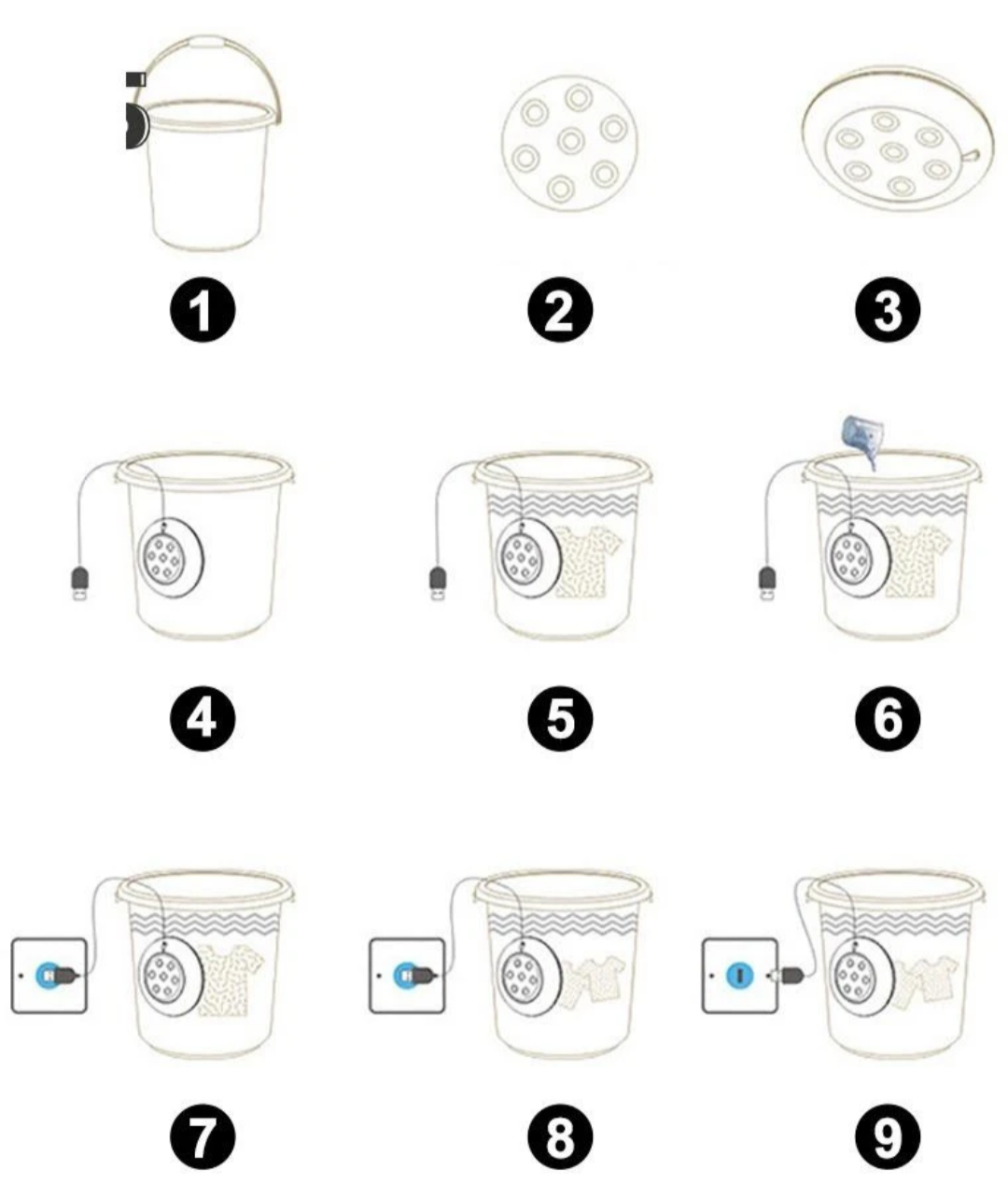 1

2

3

4

5

6

7

8

9